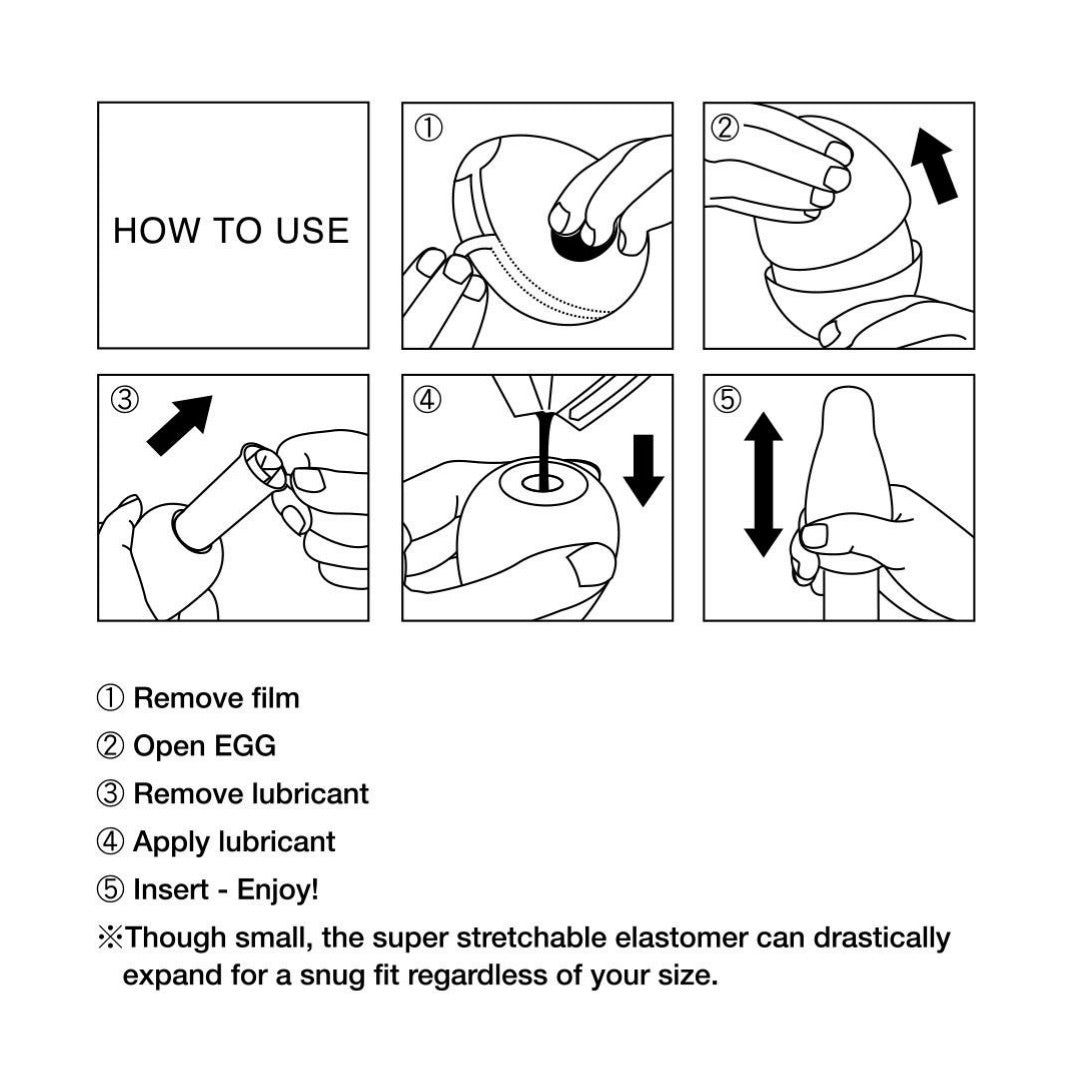 HOW TO USE

①

②

③

④

⑤

① Remove film

② Open EGG

③ Remove lubricant

④ Apply lubricant

⑤ Insert - Enjoy!

※Though small, the super stretchable elastomer can drastically expand for a snug fit regardless of your size.